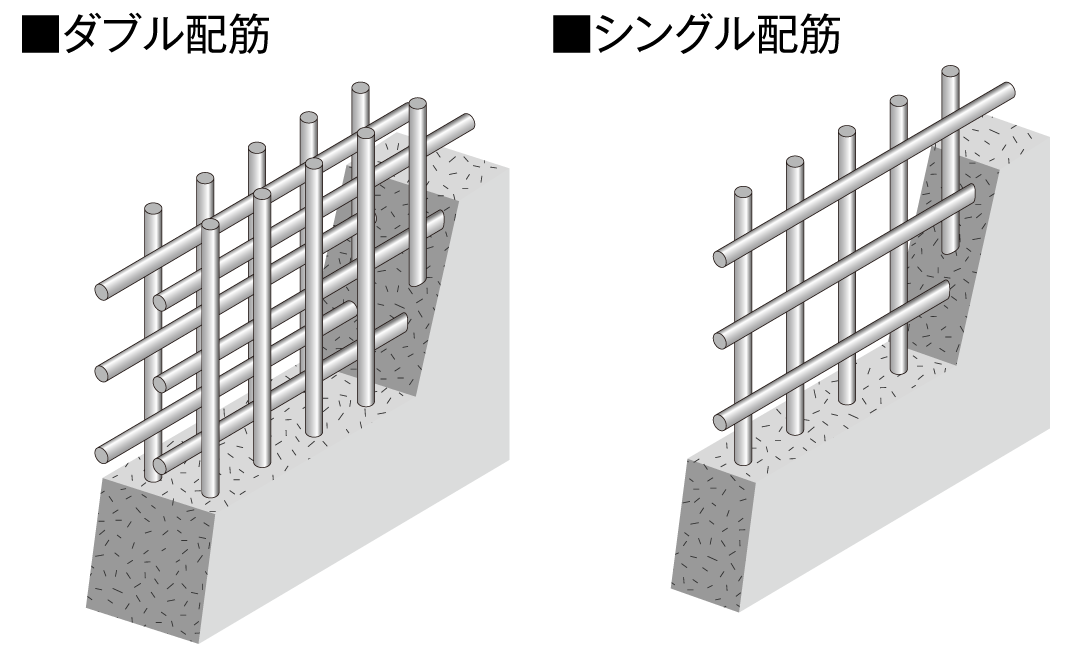 ■ダブル配筋

■シングル配筋